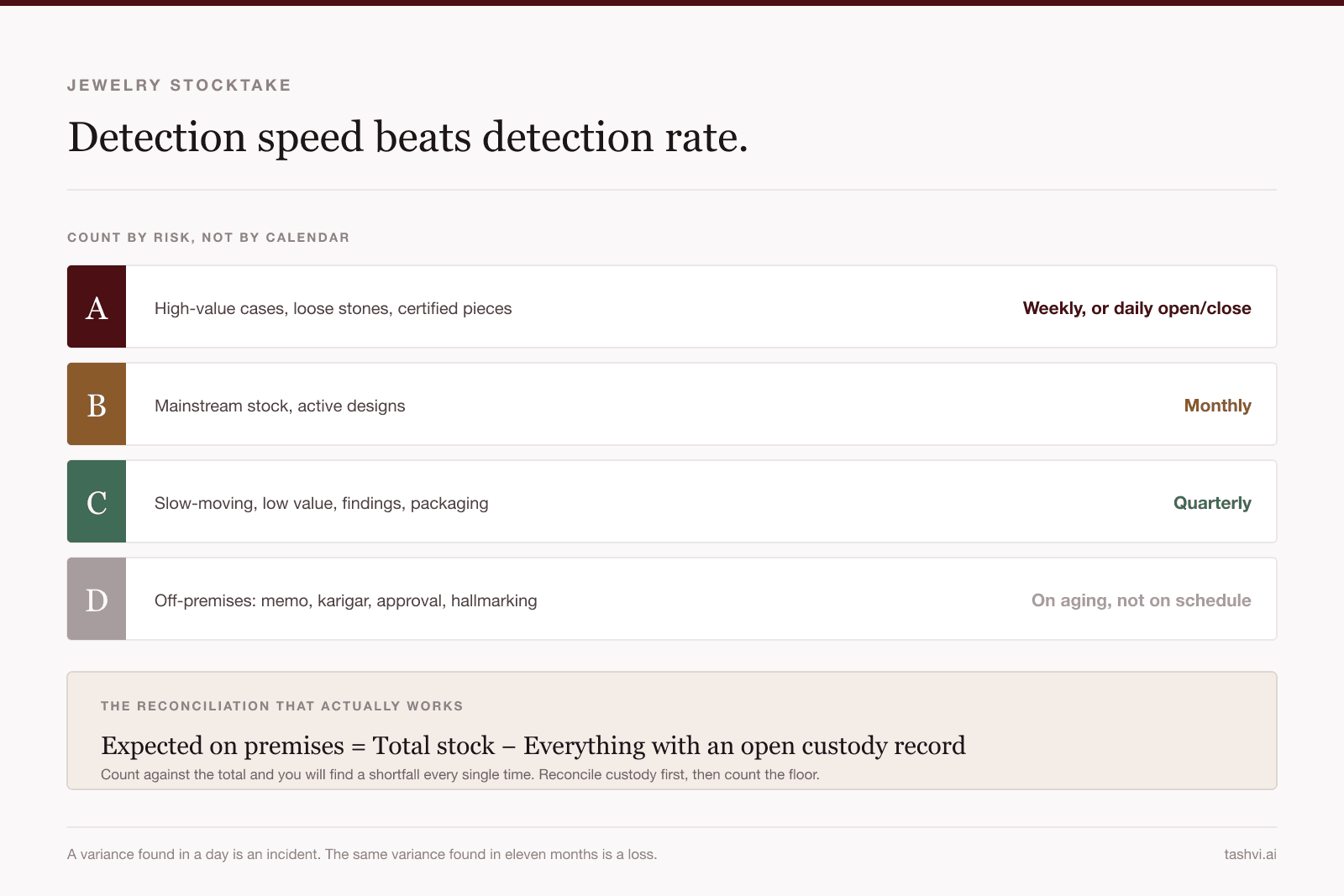 JEWELRY STOCKTAKE

Detection speed beats detection rate.

COUNT BY RISK, NOT BY CALENDAR

A
High-value cases, loose stones, certified pieces
Weekly, or daily open/close

B
Mainstream stock, active designs
Monthly

C
Slow-moving, low value, findings, packaging
Quarterly

D
Off-premises: memo, karigar, approval, hallmarking
On aging, not on schedule

THE RECONCILIATION THAT ACTUALLY WORKS

Expected on premises = Total stock – Everything with an open custody record

Count against the total and you will find a shortfall every single time. Reconcile custody first, then count the floor.

A variance found in a day is an incident. The same variance found in eleven months is a loss.

tashvi.ai